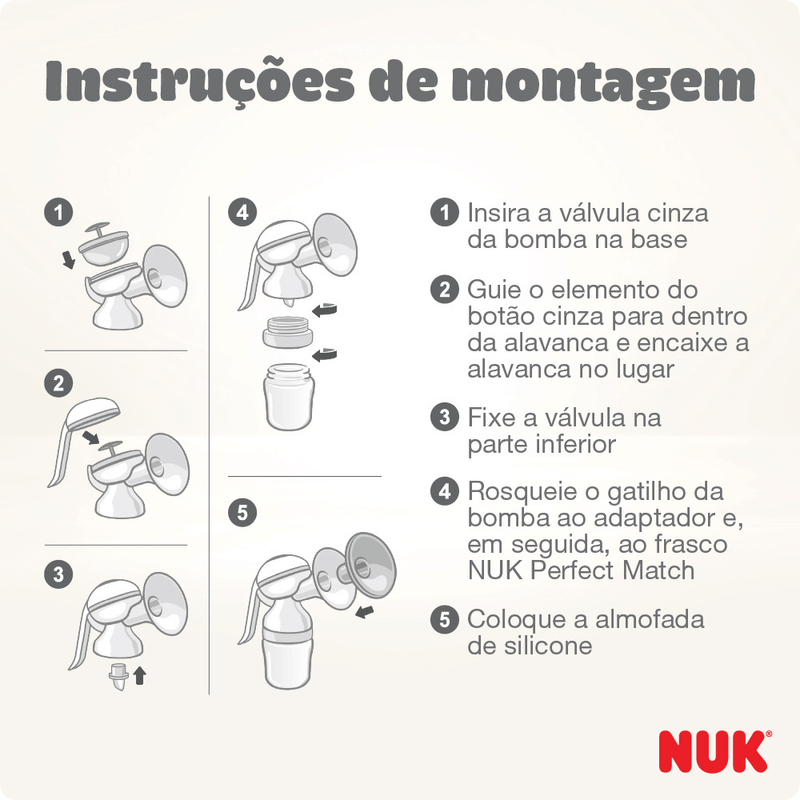 Instruções de montagem

1

2

3

4

5

1 Insira a válvula cinza da bomba na base

2 Guie o elemento do botão cinza para dentro da alavanca e encaixe a alavanca no lugar

3 Fixe a válvula na parte inferior

4 Rosqueie o gatilho da bomba ao adaptador e, em seguida, ao frasco NUK Perfect Match

5 Coloque a almofada de silicone

NUK®