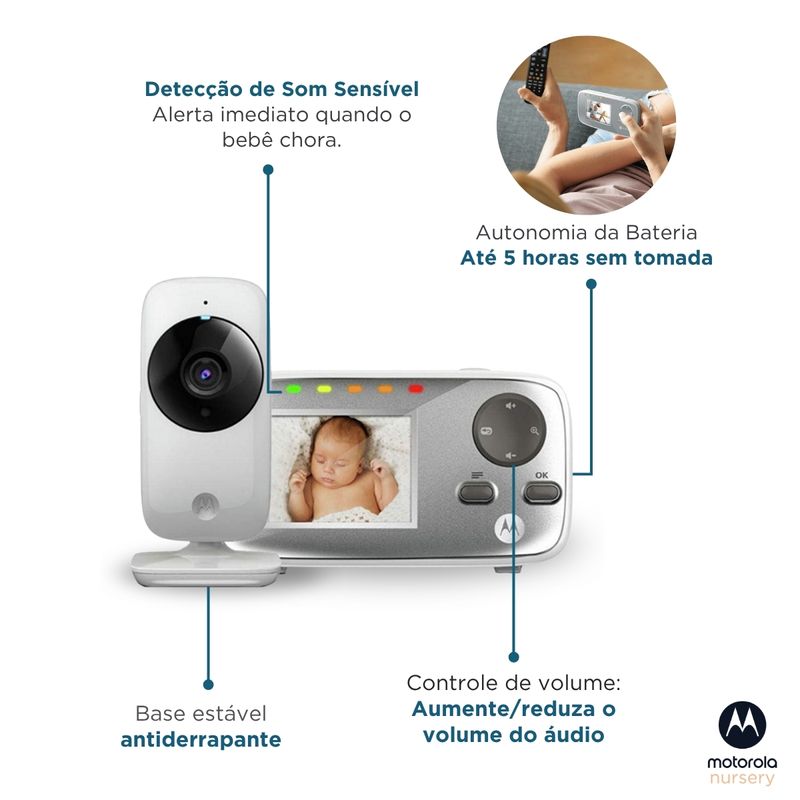 Detecção de Som Sensível
Alerta imediato quando o bebê chora.

Autonomia da Bateria
Até 5 horas sem tomada

OK

Base estável
antiderrapante

Controle de volume:
Aumente/reduza o volume do áudio

motorola
nursery