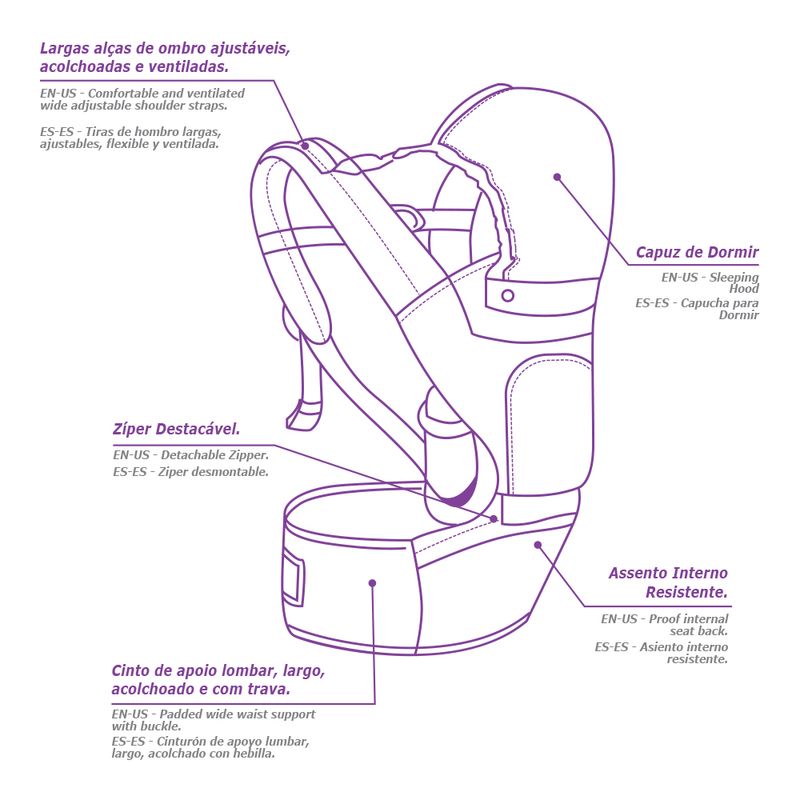 Largas alças de ombro ajustáveis, acolchoadas e ventiladas.

EN-US - Comfortable and ventilated wide adjustable shoulder straps.

ES-ES - Tiras de hombro largas, ajustables, flexible y ventilada.

Capuz de Dormir

EN-US - Sleeping Hood

ES-ES - Capucha para Dormir

Zíper Destacável.

EN-US - Detachable Zipper.

ES-ES - Ziper desmontable.

Assento Interno Resistente.

EN-US - Proof internal seat back.

ES-ES - Asiento interno resistente.

Cinto de apoio lombar, largo, acolchoado e com trava.

EN-US - Padded wide waist support with buckle.

ES-ES - Cinturón de apoyo lumbar, largo, acolchado con hebilla.