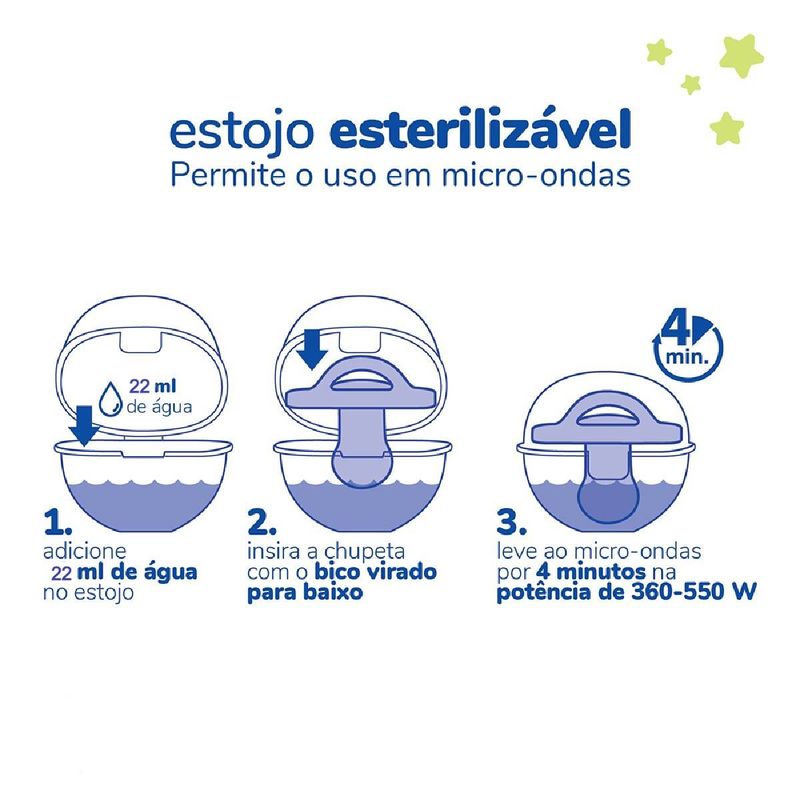 estojo esterilizável
Permite o uso em micro-ondas

22 ml de água

4 min.

1.
adicione 22 ml de água no estojo

2.
insira a chupeta com o bico virado para baixo

3.
leve ao micro-ondas por 4 minutos na potência de 360-550 W