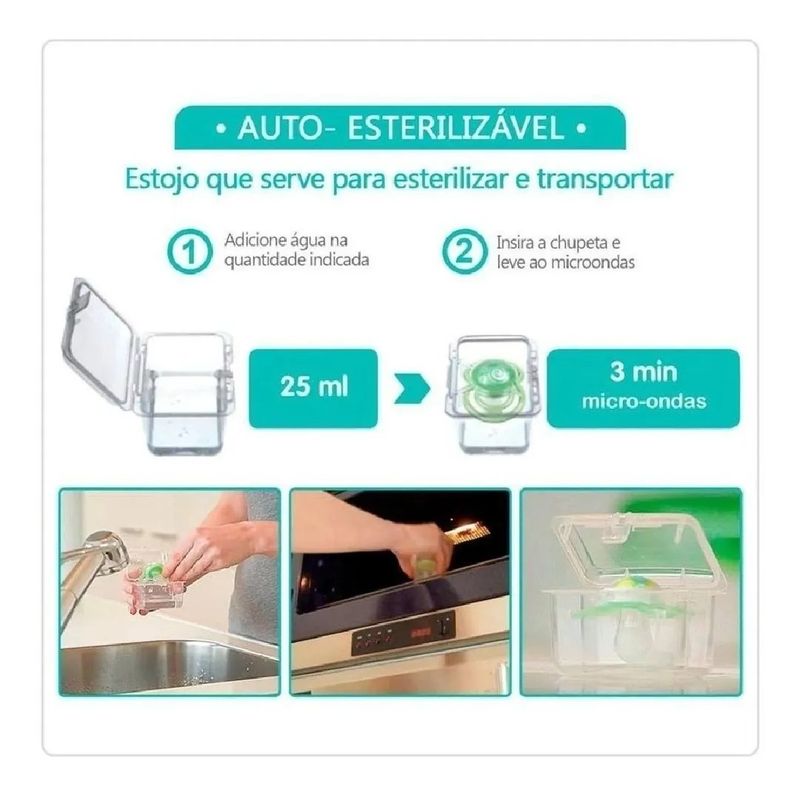 • AUTO- ESTERILIZÁVEL •

Estojo que serve para esterilizar e transportar

1 Adicione água na quantidade indicada

2 Insira a chupeta e leve ao microondas

25 ml

3 min
micro-ondas