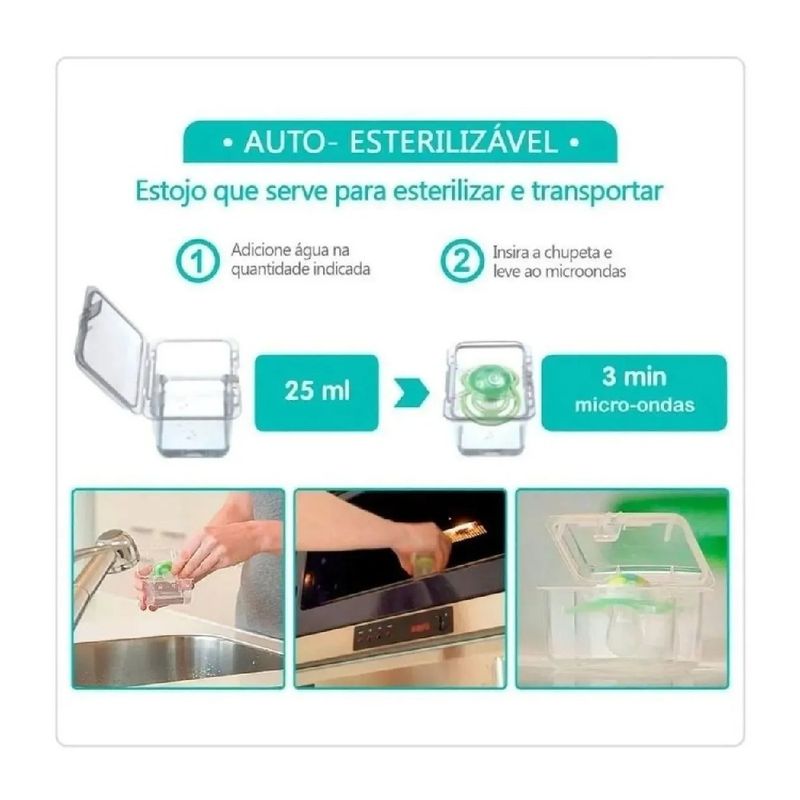 • AUTO- ESTERILIZÁVEL •

Estojo que serve para esterilizar e transportar

1 Adicione água na quantidade indicada

2 Insira a chupeta e leve ao microondas

25 ml

3 min
micro-ondas